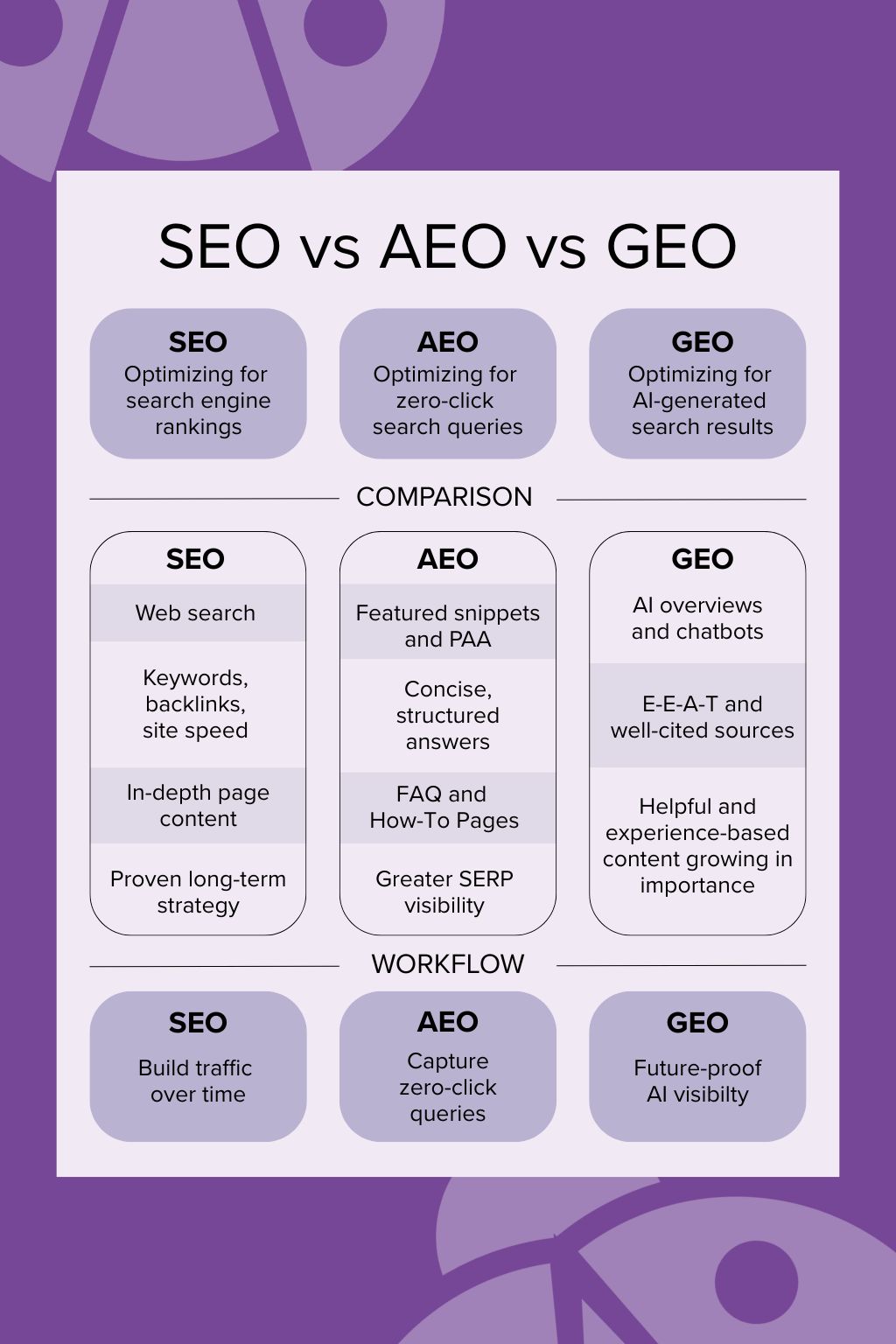 SEO vs AEO vs GEO

SEO
Optimizing for search engine rankings

AEO
Optimizing for zero-click search queries

GEO
Optimizing for AI-generated search results

COMPARISON

SEO
Web search
Keywords, backlinks, site speed
In-depth page content
Proven long-term strategy

AEO
Featured snippets and PAA
Concise, structured answers
FAQ and How-To Pages
Greater SERP visibility

GEO
AI overviews and chatbots
E-E-A-T and well-cited sources
Helpful and experience-based content growing in importance

WORKFLOW

SEO
Build traffic over time

AEO
Capture zero-click queries

GEO
Future-proof AI visibilty